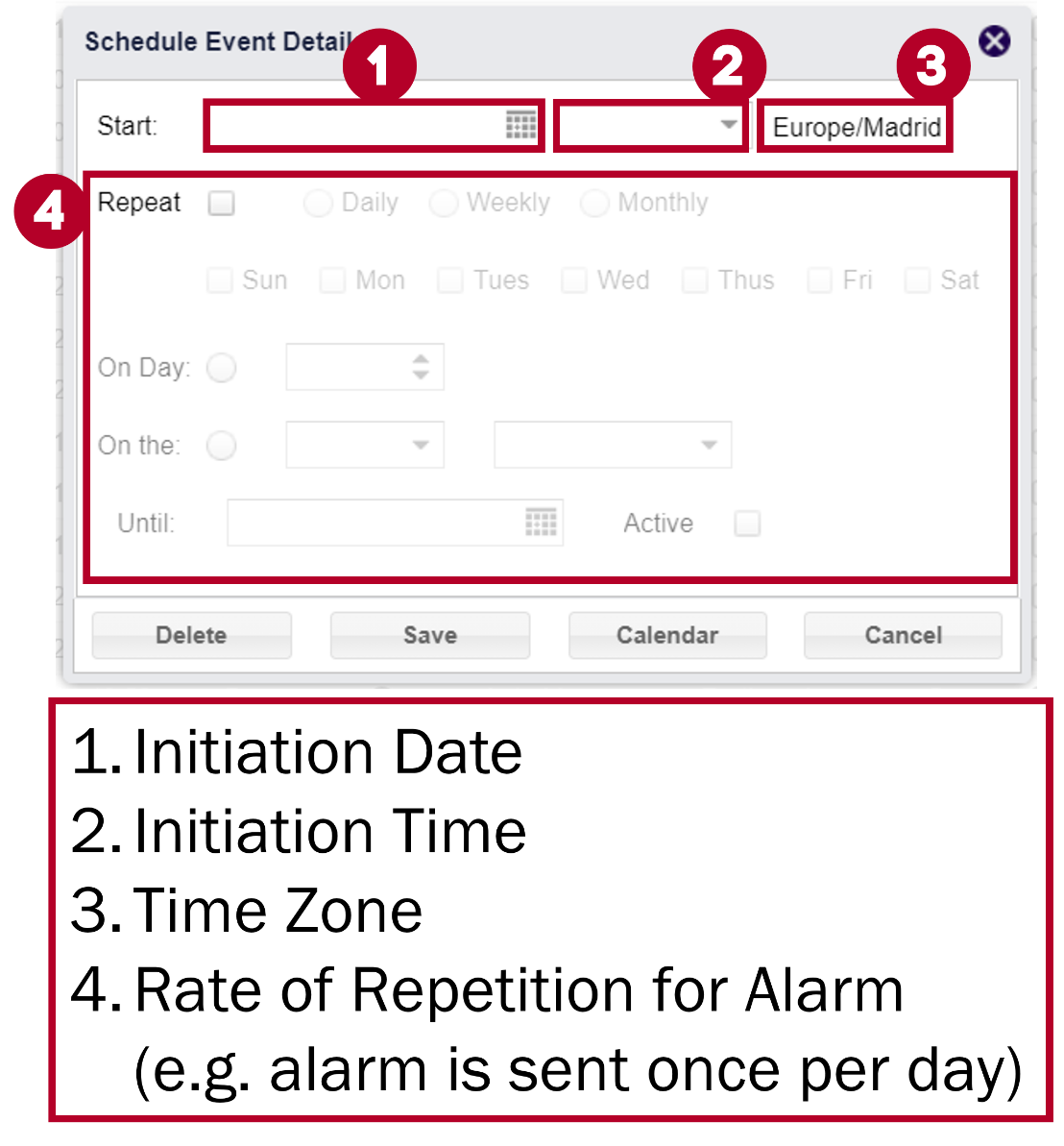 Schedule Event Detail

1

2

3

Start:

Europe/Madrid

4

Repeat

Daily

Weekly

Monthly

Sun

Mon

Tues

Wed

Thus

Fri

Sat

On Day:

On the:

Until:

Active

Delete

Save

Calendar

Cancel

1. Initiation Date
2. Initiation Time
3. Time Zone
4. Rate of Repetition for Alarm (e.g. alarm is sent once per day)